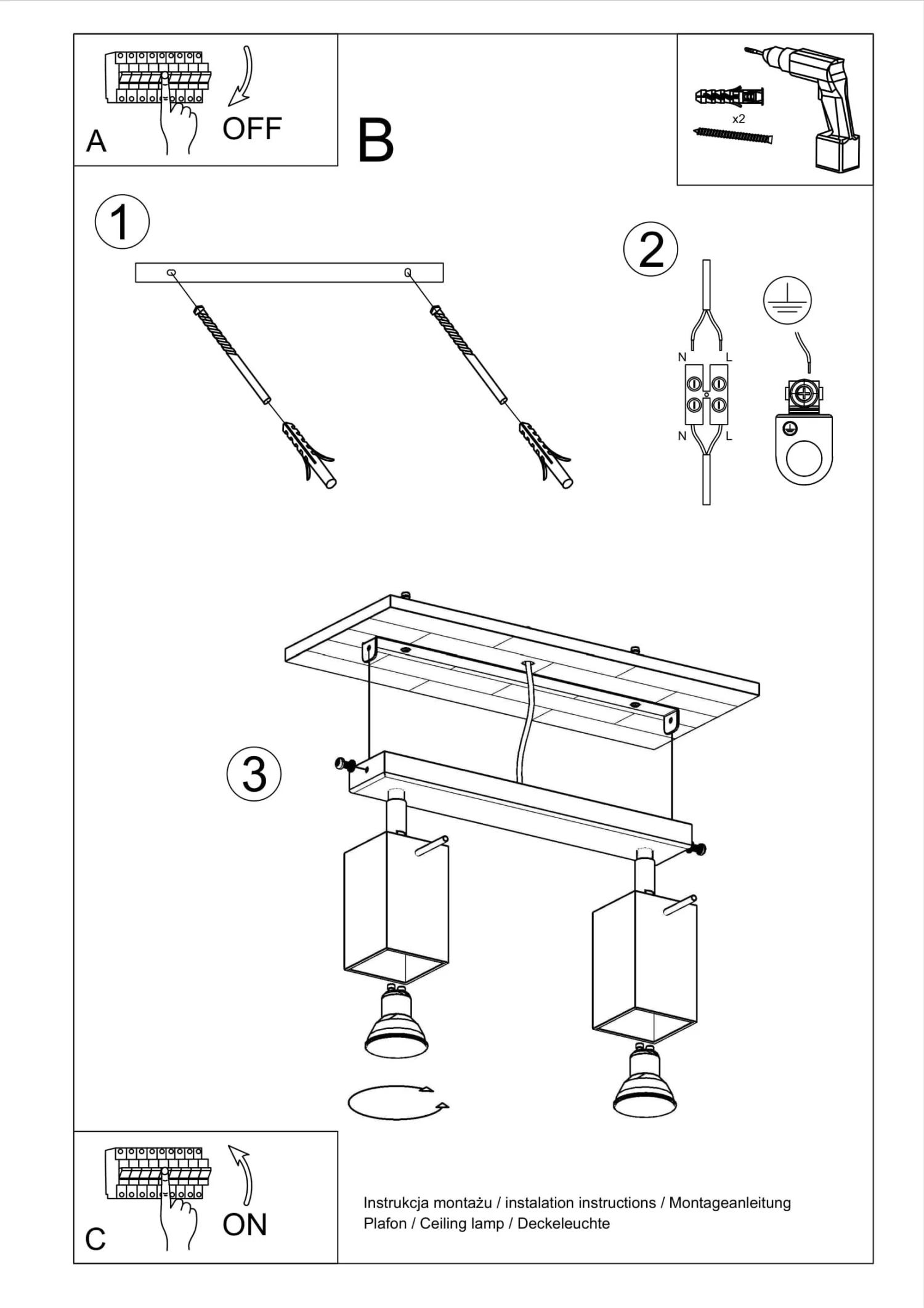 A

OFF

B

x2

1

2

N

L

N

L

3

C

ON

Instrukcja montażu / instalation instructions / Montageanleitung
Plafon / Ceiling lamp / Deckeleuchte