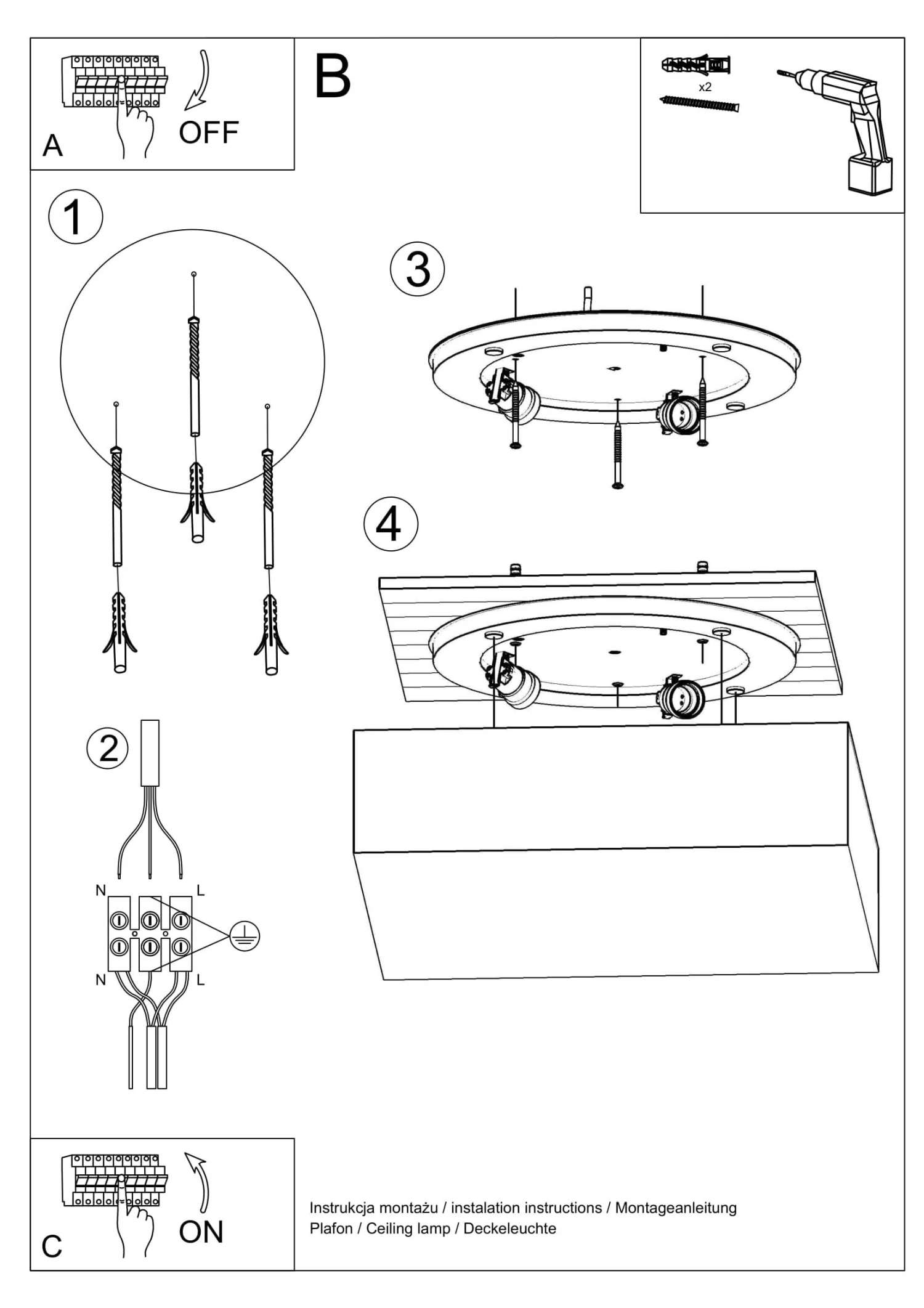 A
OFF

B

x2

1

3

4

2

N
L
N
L

C
ON

Instrukcja montażu / instalation instructions / Montageanleitung
Plafon / Ceiling lamp / Deckeleuchte